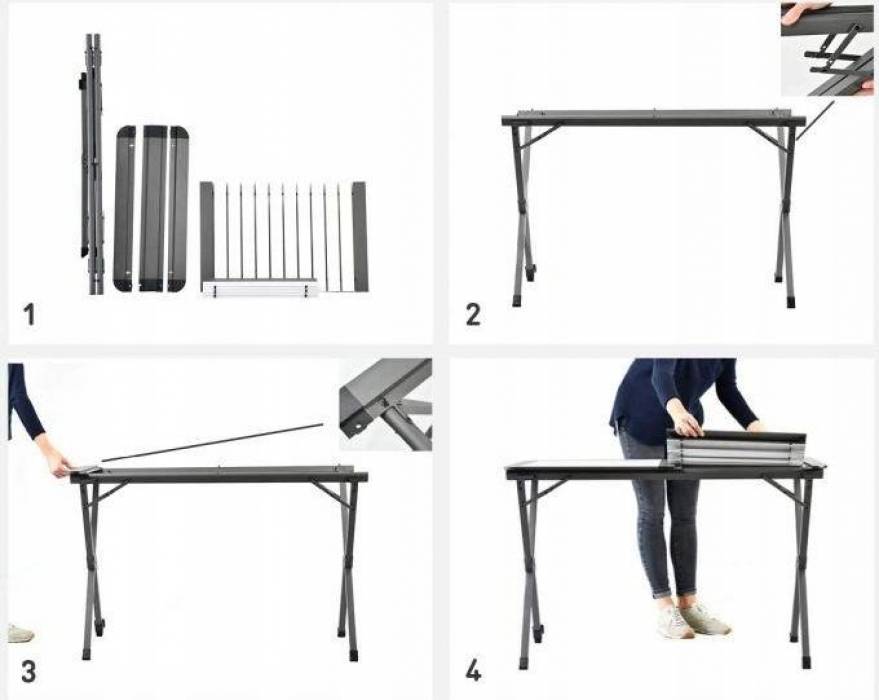 1

2

3

4