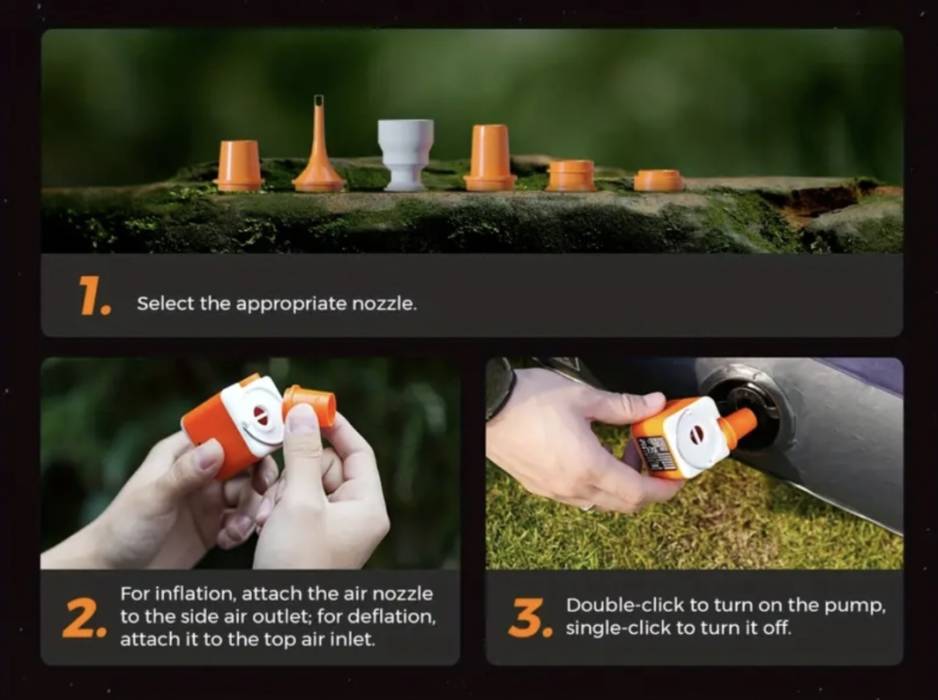 1. Select the appropriate nozzle.

2. For inflation, attach the air nozzle to the side air outlet; for deflation, attach it to the top air inlet.

3. Double-click to turn on the pump, single-click to turn it off.