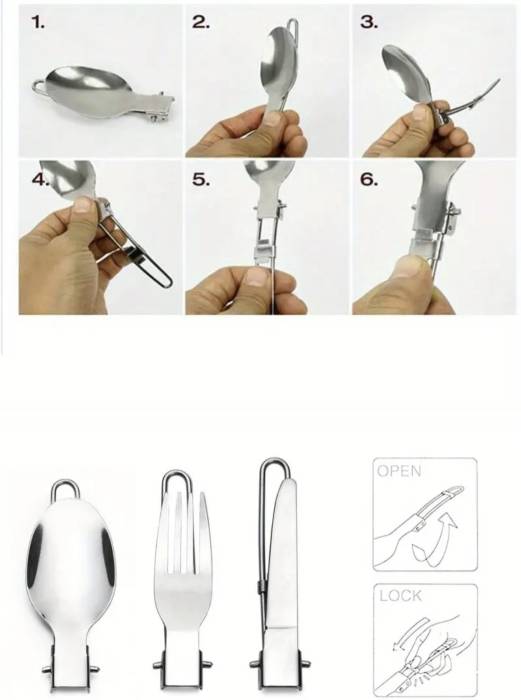 1.

2.

3.

4.

5.

6.

OPEN

LOCK