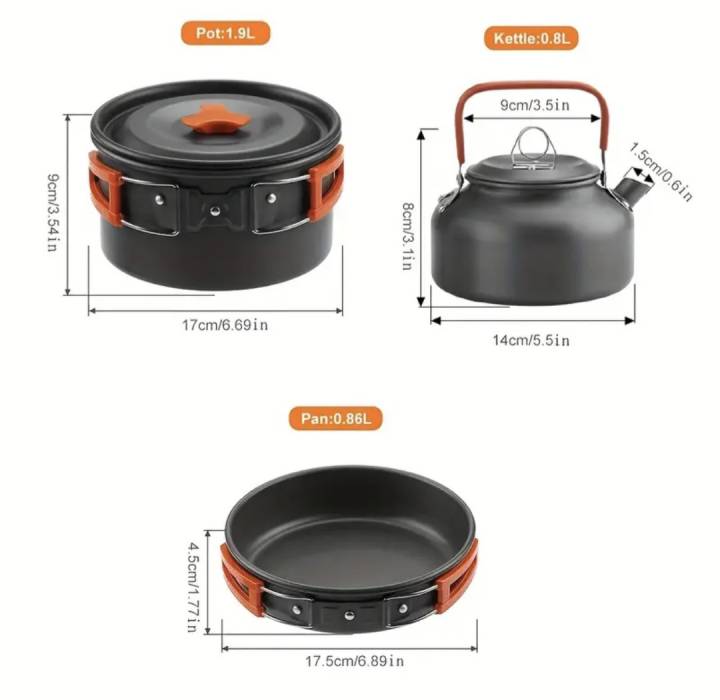 Pot:1.9L

9cm/3.54in

17cm/6.69in

Kettle:0.8L

9cm/3.5in

1.5cm/0.6in

8cm/3.1in

14cm/5.5in

Pan:0.86L

4.5cm/1.77in

17.5cm/6.89in