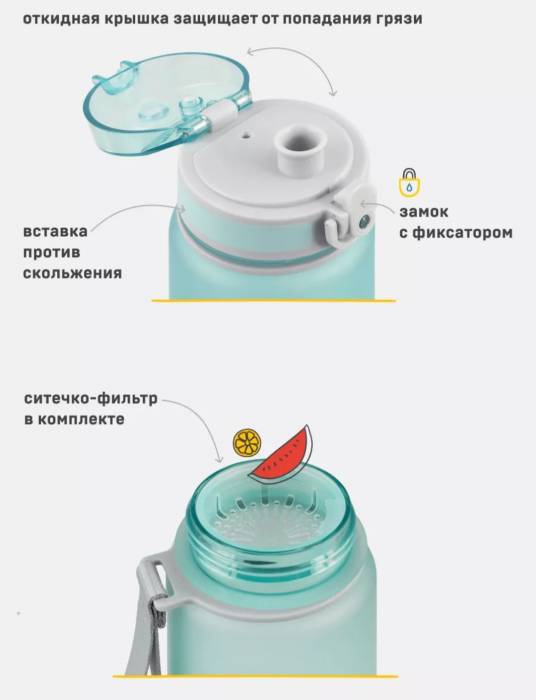 откидная крышка защищает от попадания грязи

вставка против скольжения

замок с фиксатором

ситечко-фильтр в комплекте